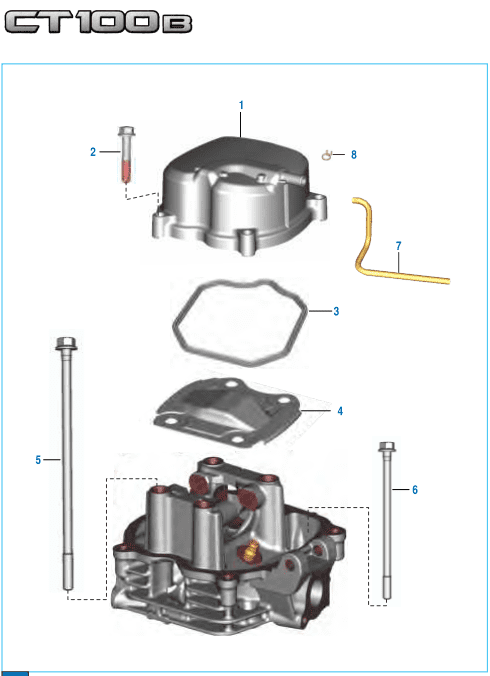 CT100B

1

2

8

7

3

4

5

6